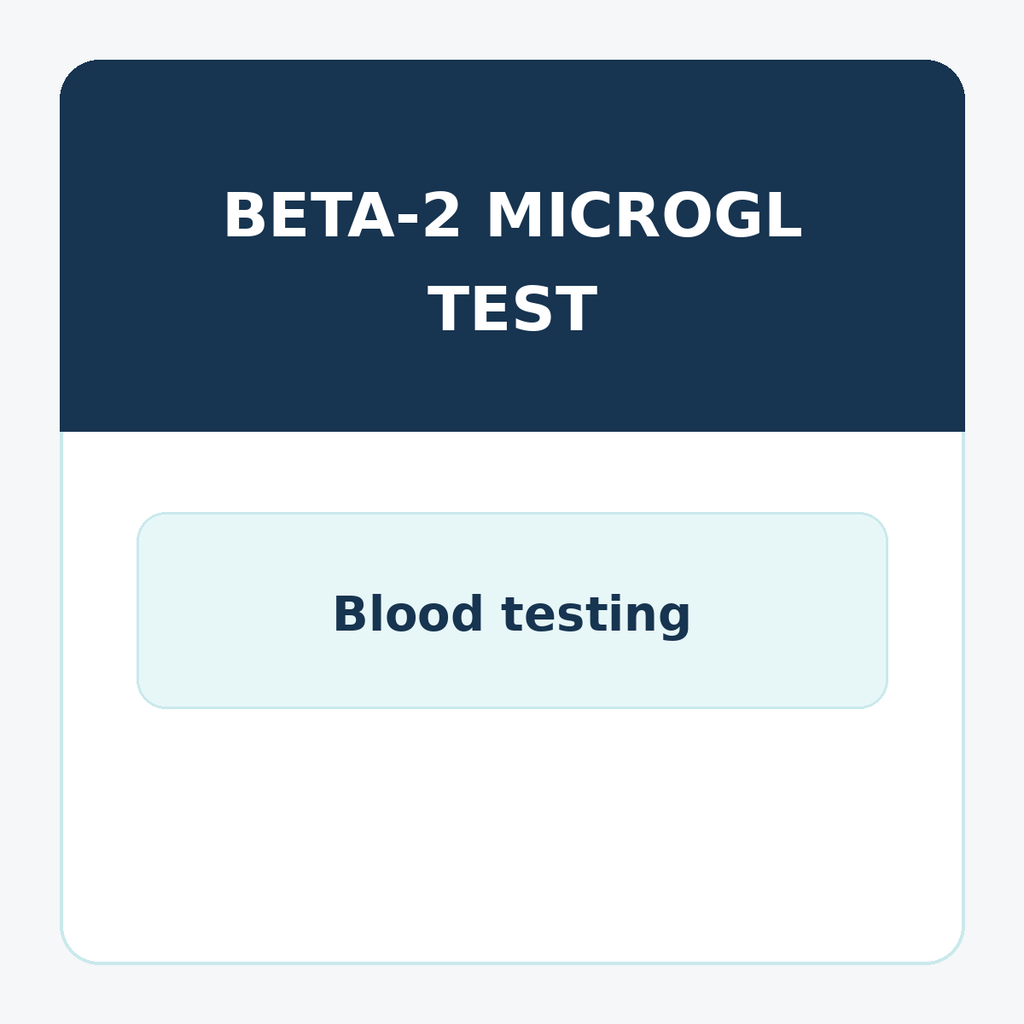 BETA-2 MICROGL TEST

Blood testing