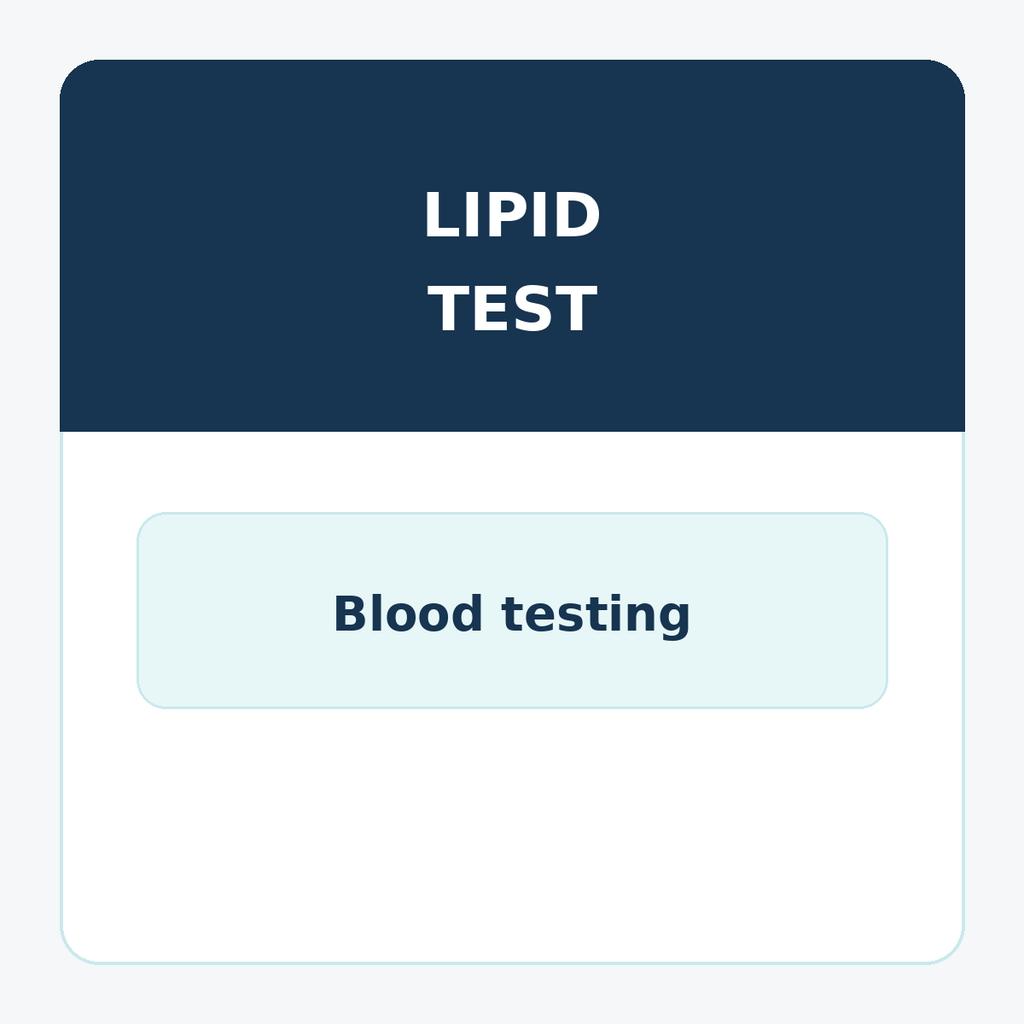 LIPID
TEST

Blood testing