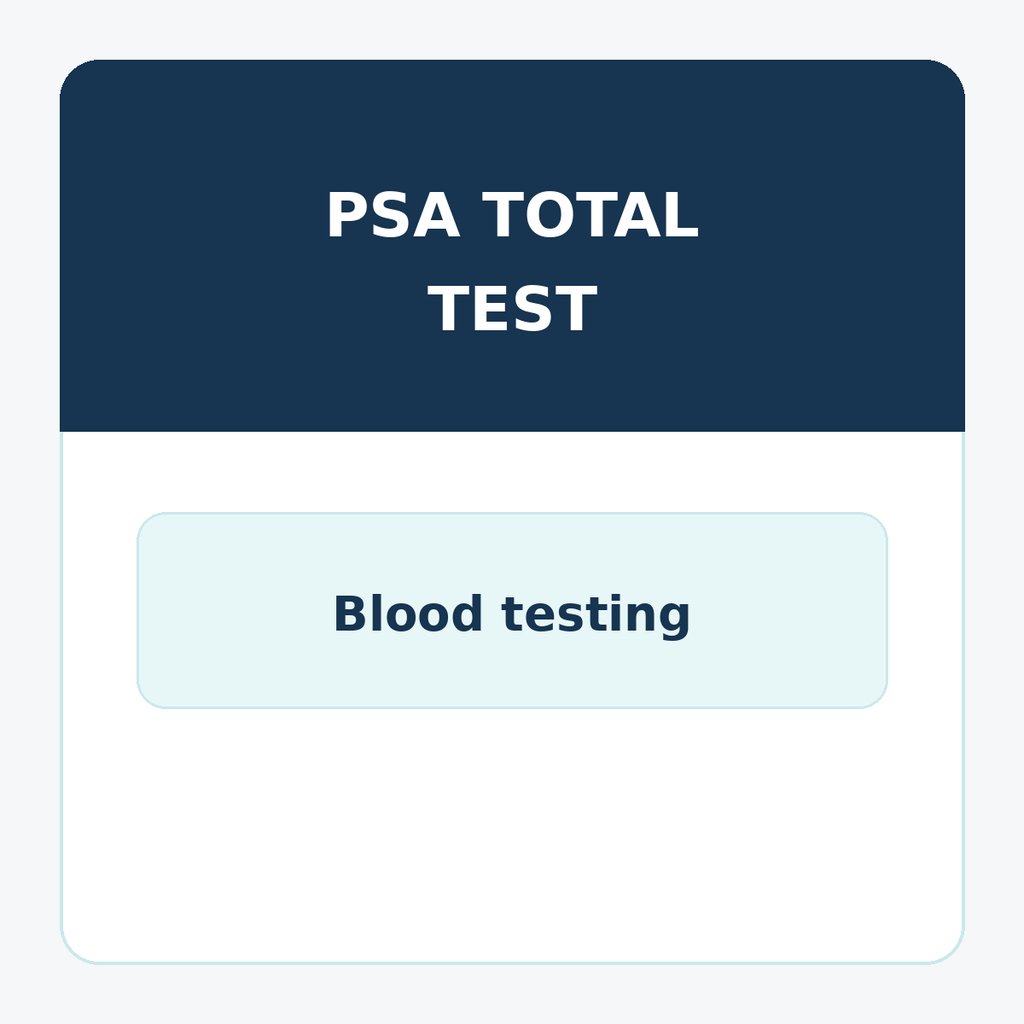 PSA TOTAL TEST

Blood testing