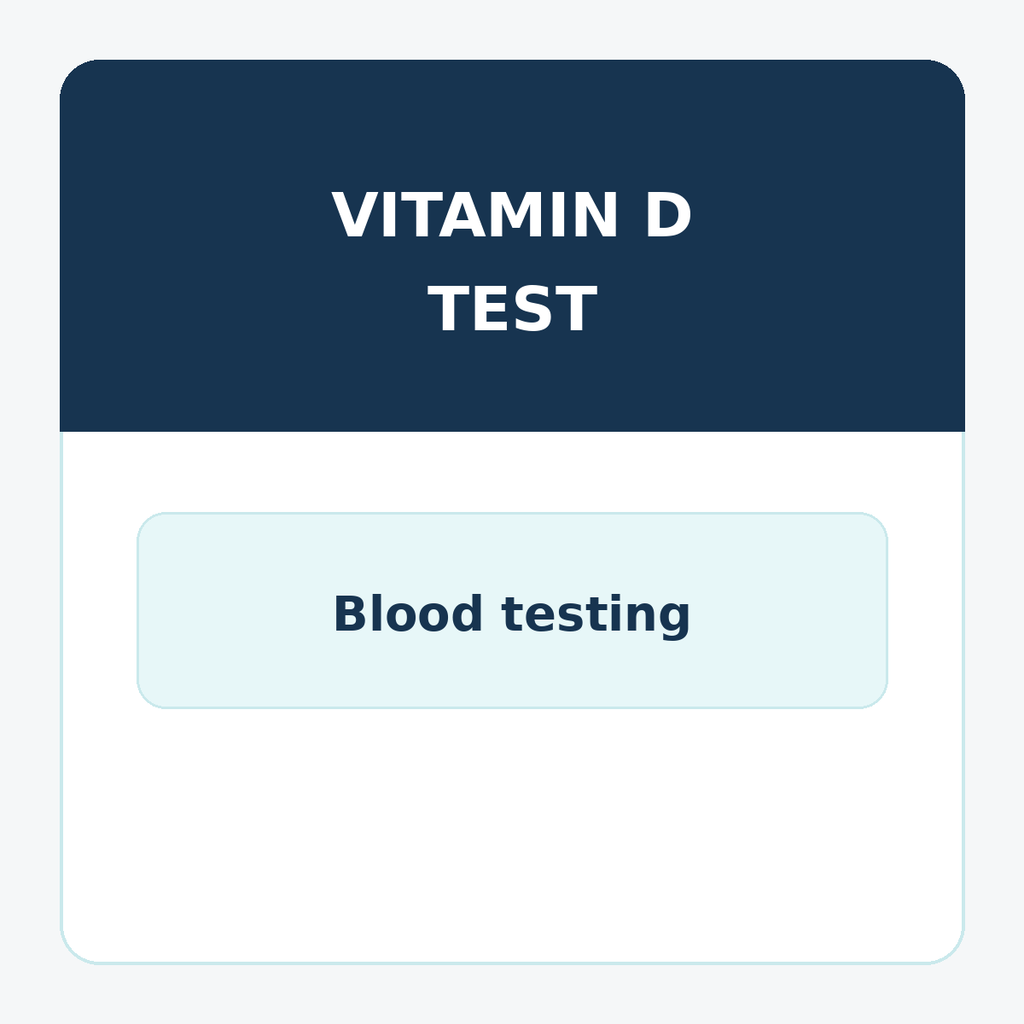 VITAMIN D TEST

Blood testing